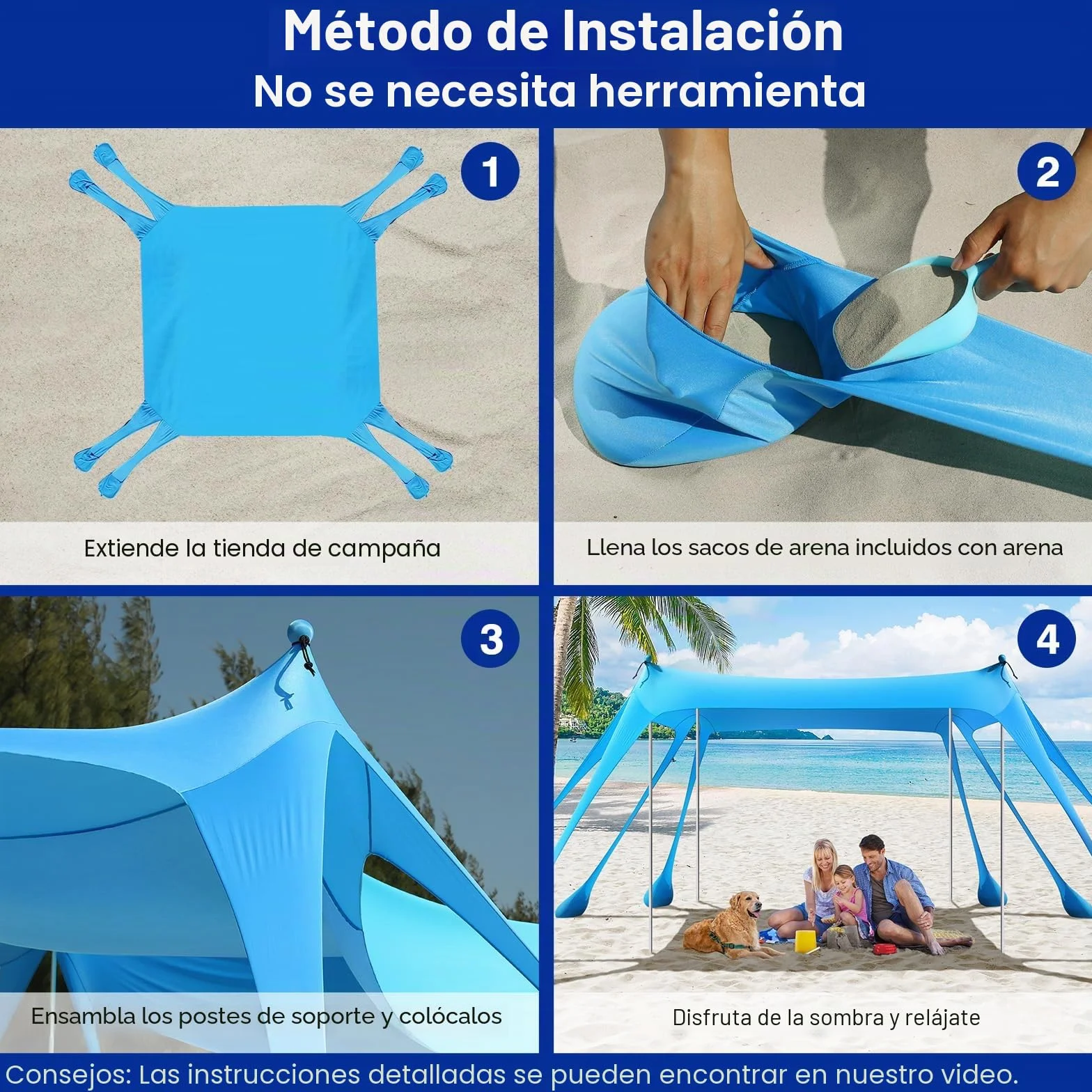 Método de Instalación
No se necesita herramienta

1
Extiende la tienda de campaña

2
Llena los sacos de arena incluidos con arena

3
Ensambla los postes de soporte y colócalos

4
Disfruta de la sombra y relájate

Consejos: Las instrucciones detalladas se pueden encontrar en nuestro video.