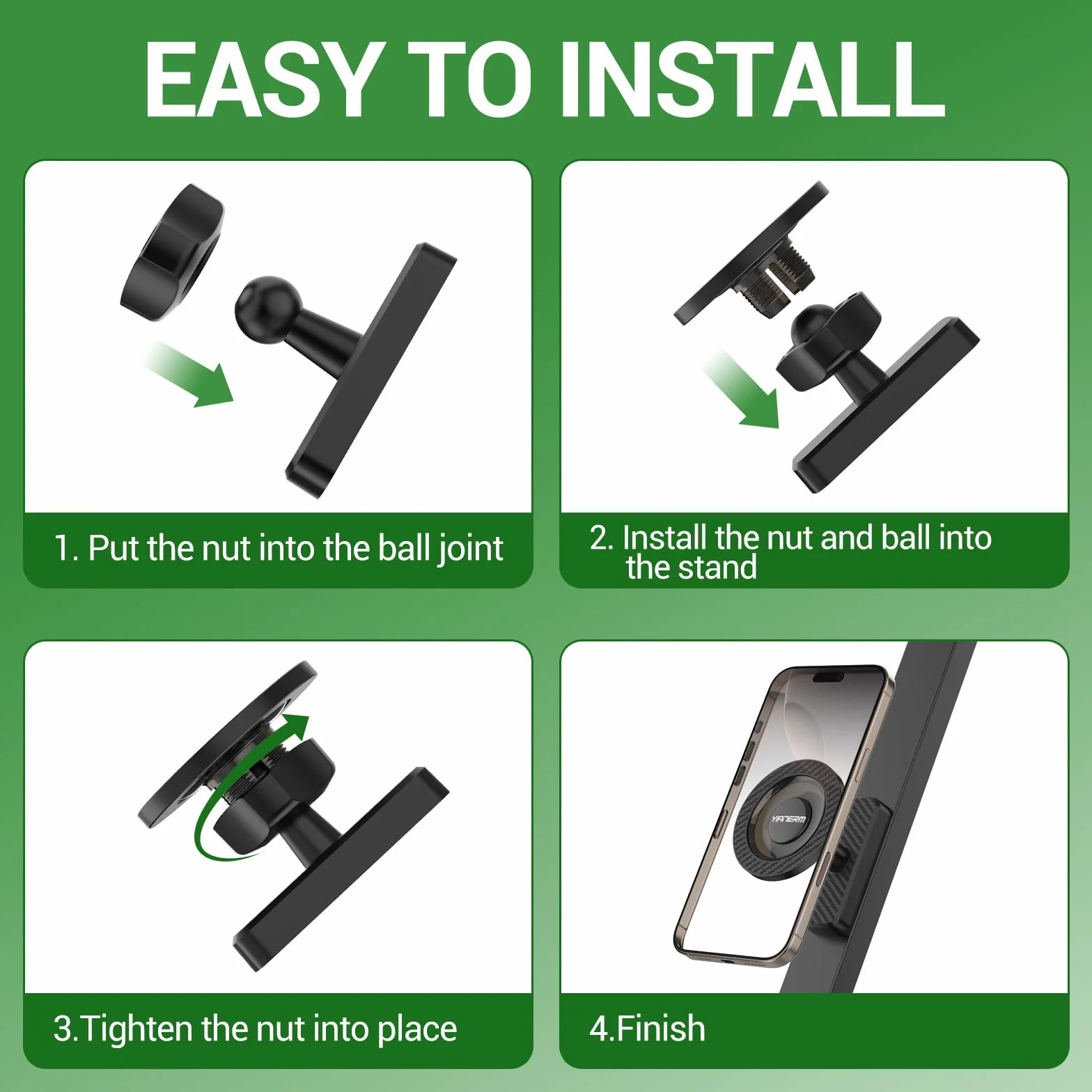 EASY TO INSTALL

1. Put the nut into the ball joint

2. Install the nut and ball into the stand

3.Tighten the nut into place

YIANERM

4.Finish