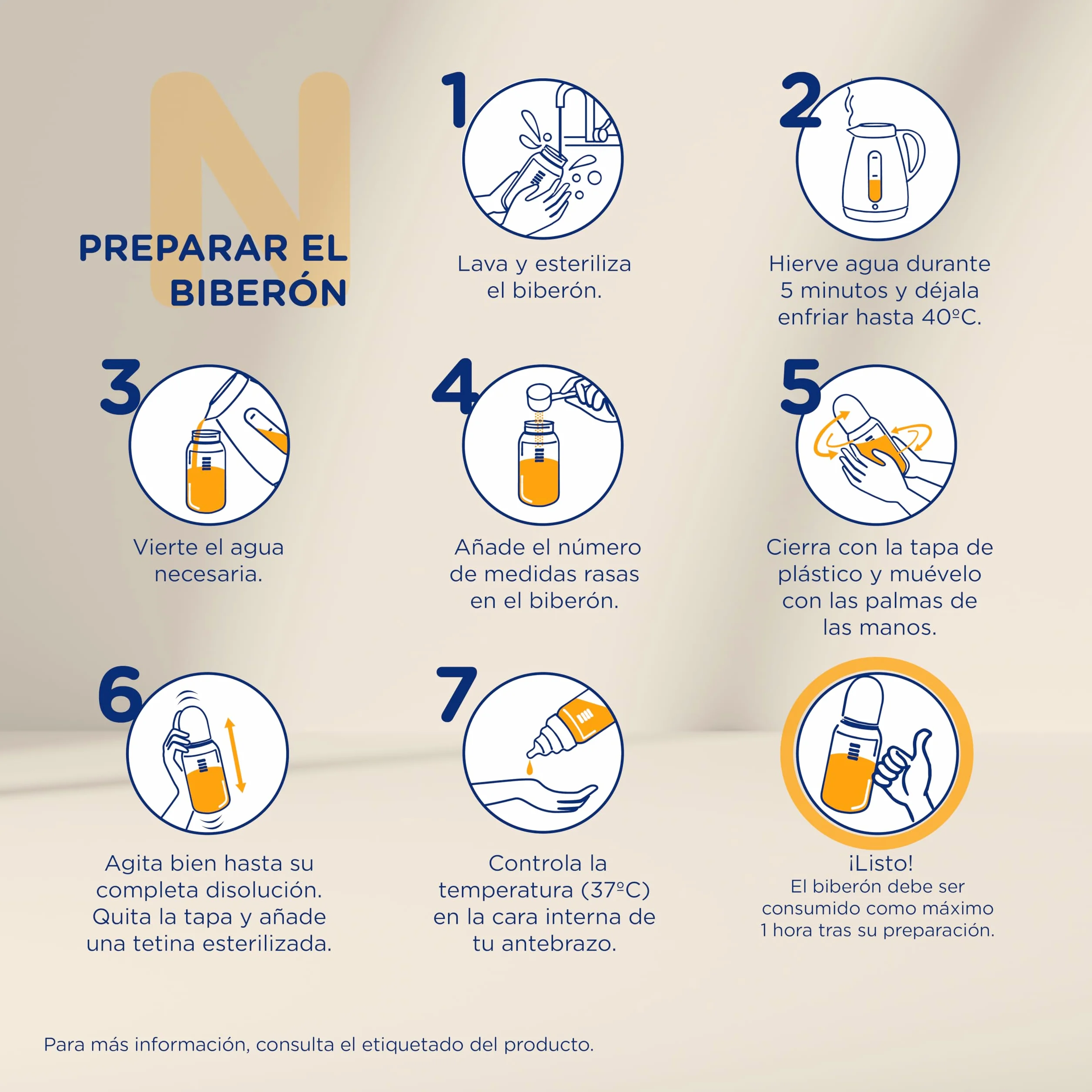 N

PREPARAR EL BIBERÓN

1
Lava y esteriliza el biberón.

2
Hierve agua durante 5 minutos y déjala enfriar hasta 40ºC.

3
Vierte el agua necesaria.

4
Añade el número de medidas rasas en el biberón.

5
Cierra con la tapa de plástico y muévelo con las palmas de las manos.

6
Agita bien hasta su completa disolución. Quita la tapa y añade una tetina esterilizada.

7
Controla la temperatura (37ºC) en la cara interna de tu antebrazo.

¡Listo!
El biberón debe ser consumido como máximo 1 hora tras su preparación.

Para más información, consulta el etiquetado del producto.