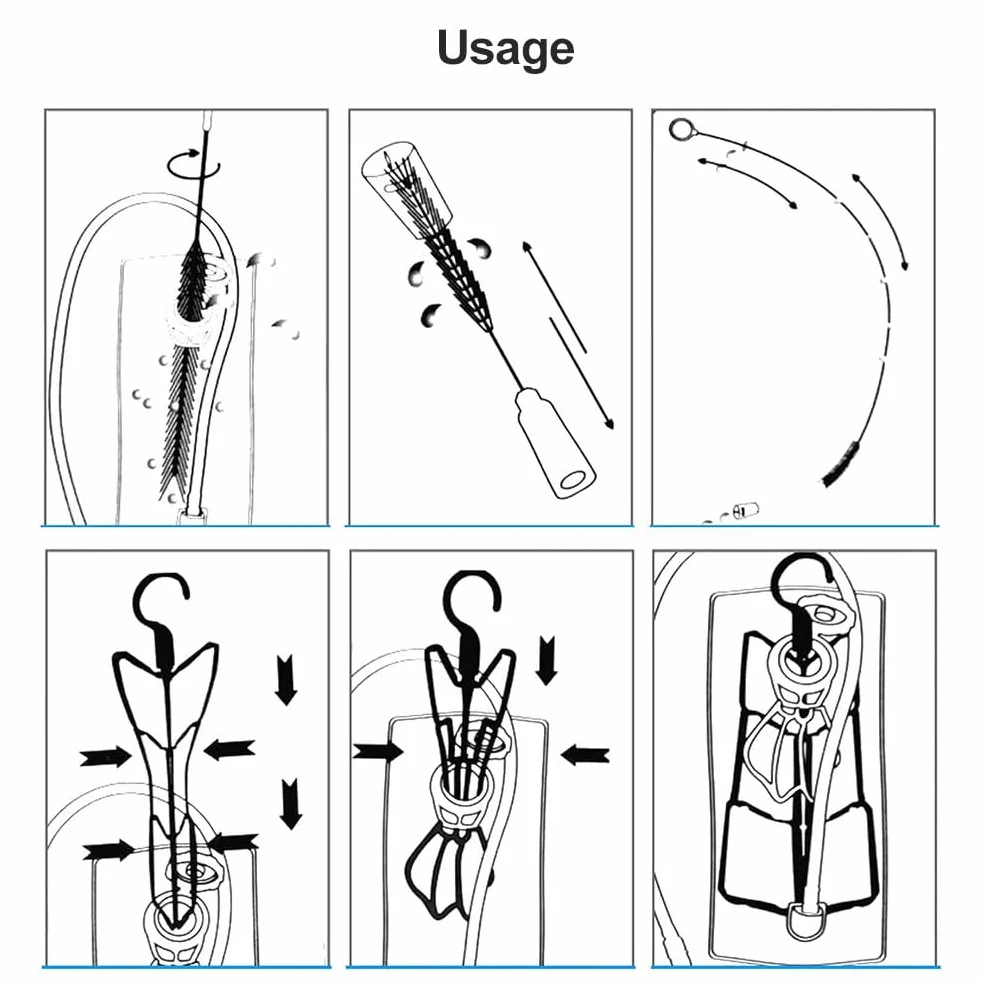 Usage