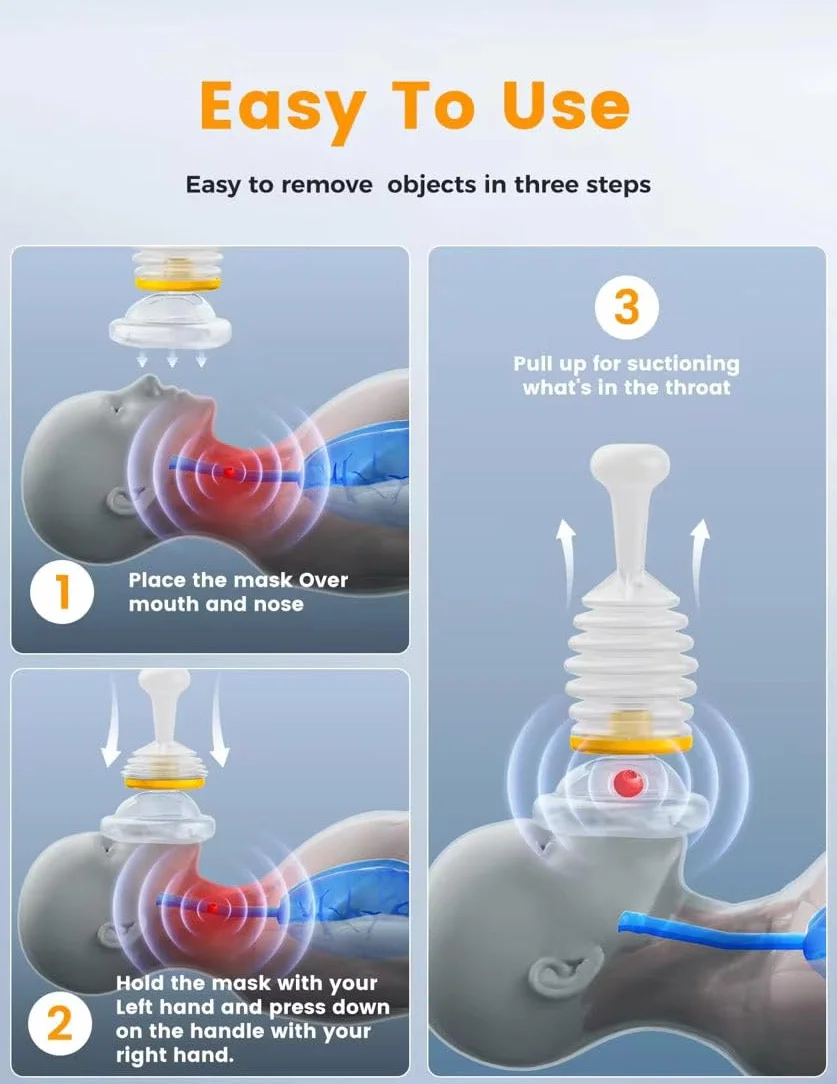 Easy To Use

Easy to remove objects in three steps

1 Place the mask Over mouth and nose

2 Hold the mask with your Left hand and press down on the handle with your right hand.

3 Pull up for suctioning what's in the throat