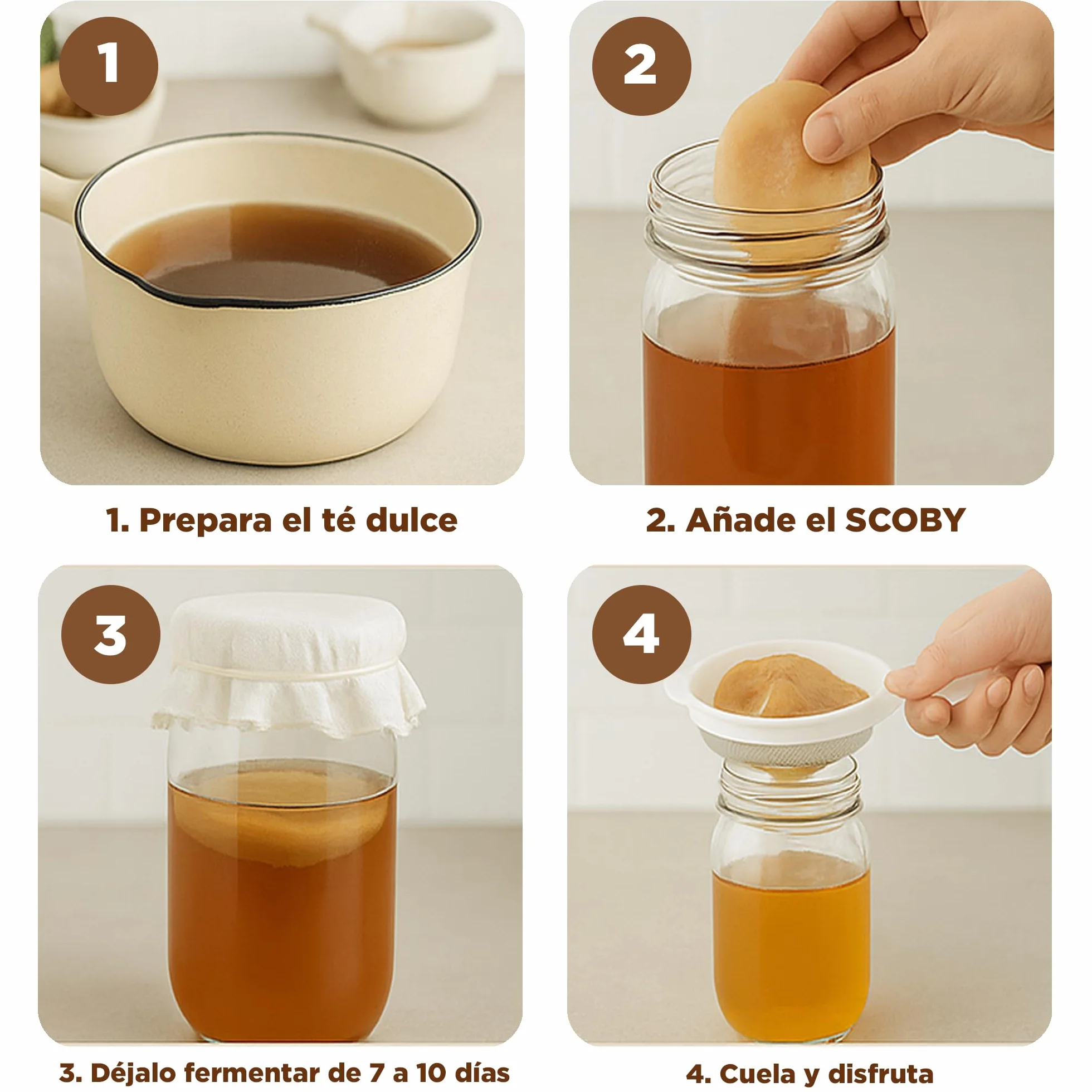 1

1. Prepara el té dulce

2

2. Añade el SCOBY

3

3. Déjalo fermentar de 7 a 10 días

4

4. Cuela y disfruta