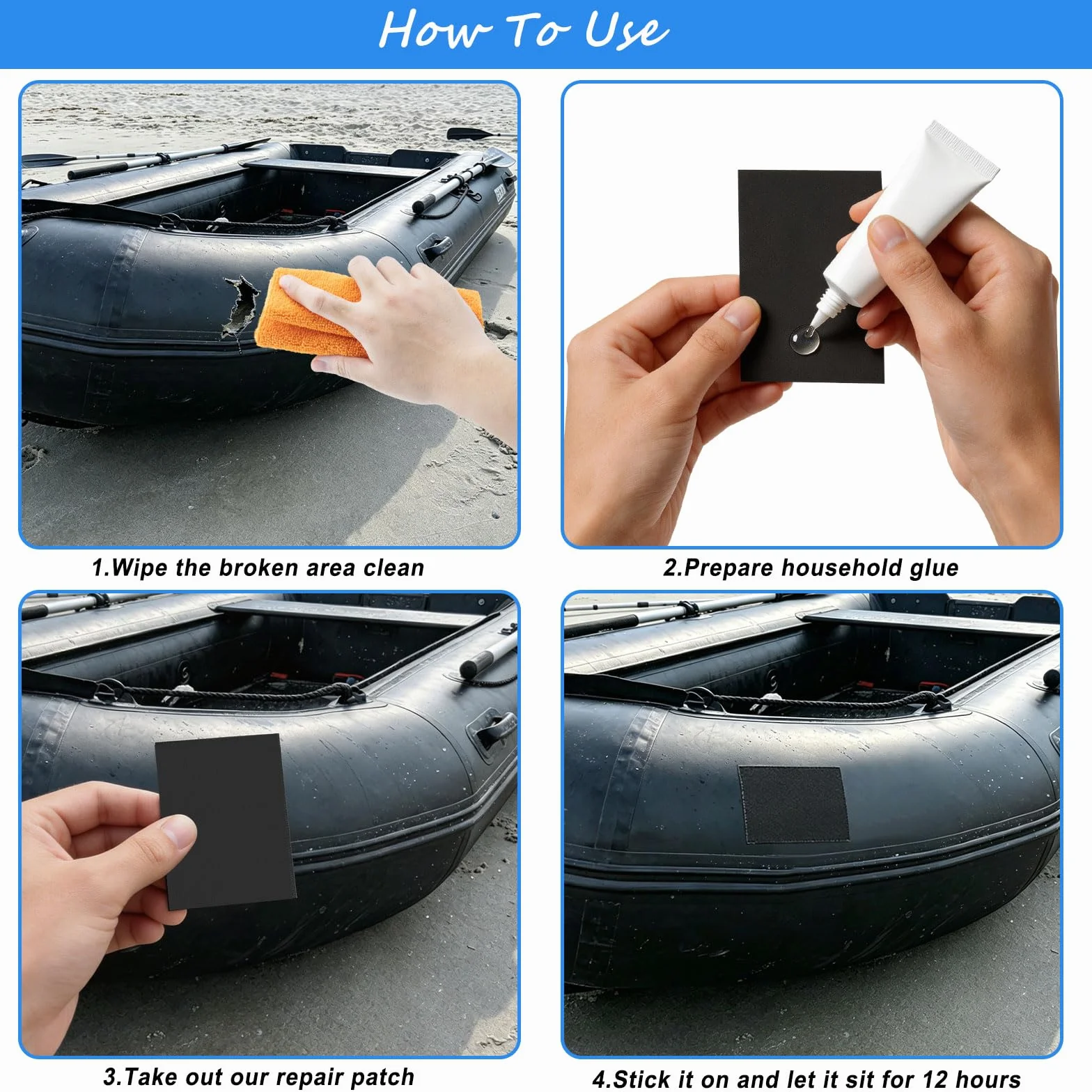 How To Use

1.Wipe the broken area clean

2.Prepare household glue

3.Take out our repair patch

4.Stick it on and let it sit for 12 hours