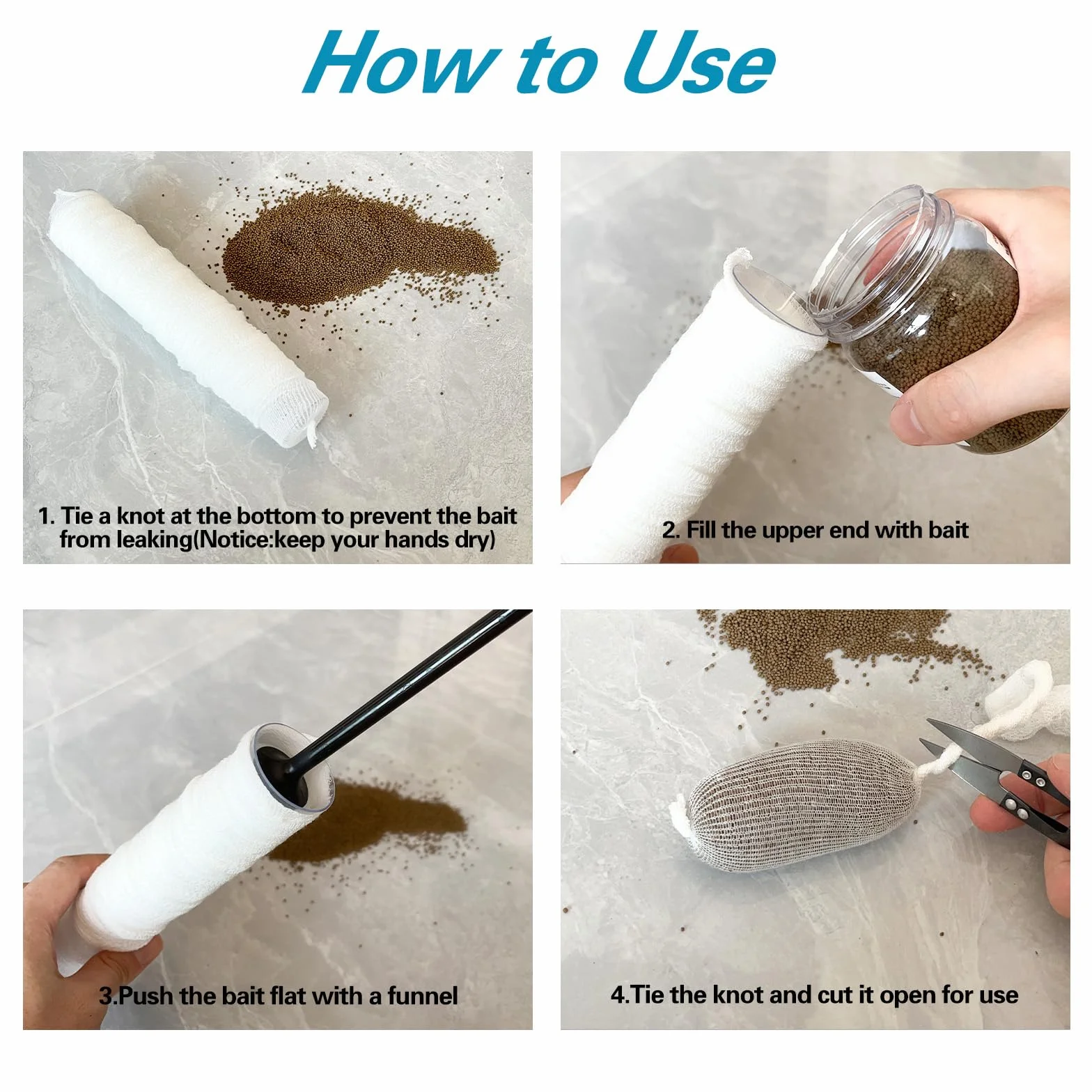 How to Use

1. Tie a knot at the bottom to prevent the bait from leaking(Notice:keep your hands dry)

2. Fill the upper end with bait

3.Push the bait flat with a funnel

4.Tie the knot and cut it open for use