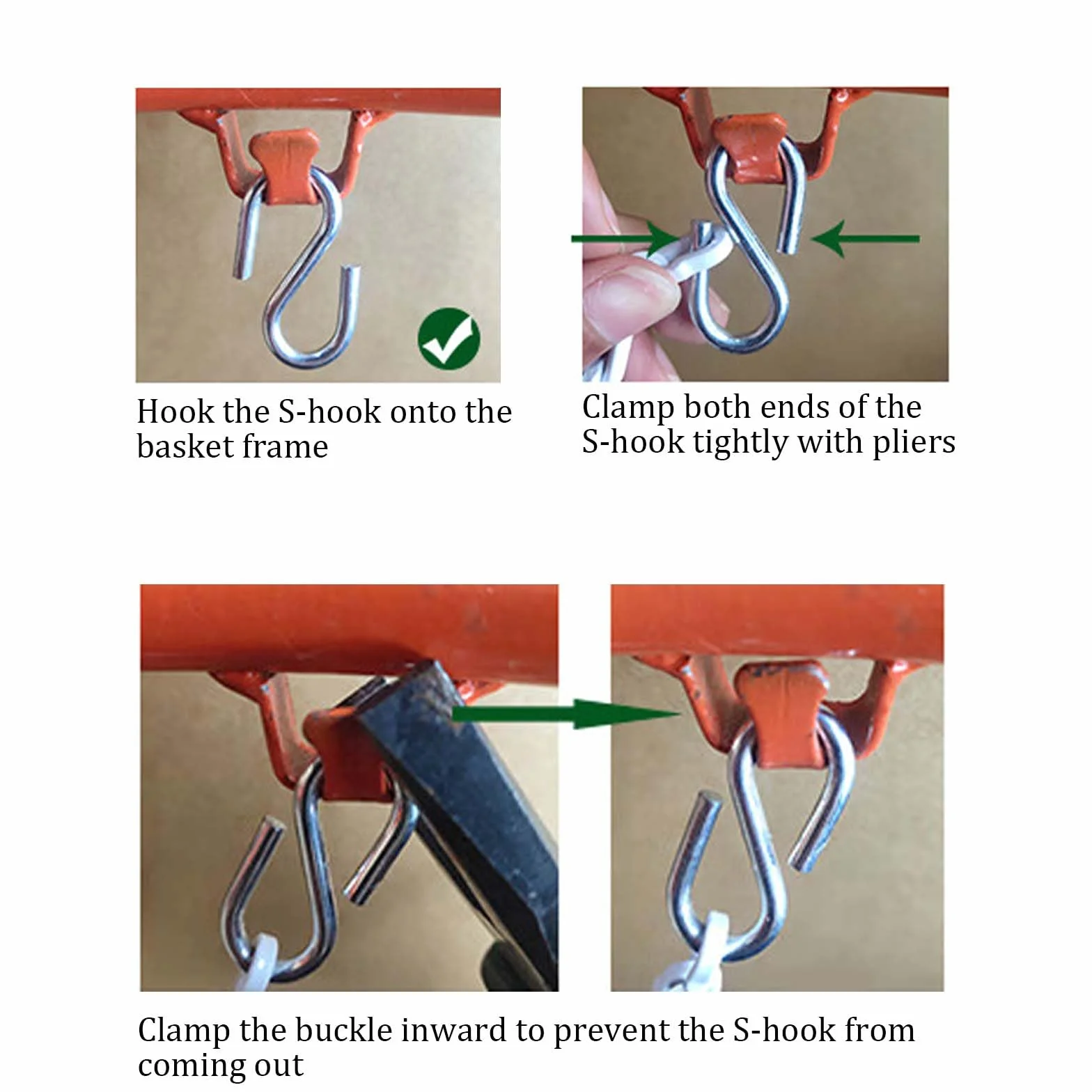 Hook the S-hook onto the basket frame

Clamp both ends of the S-hook tightly with pliers

Clamp the buckle inward to prevent the S-hook from coming out