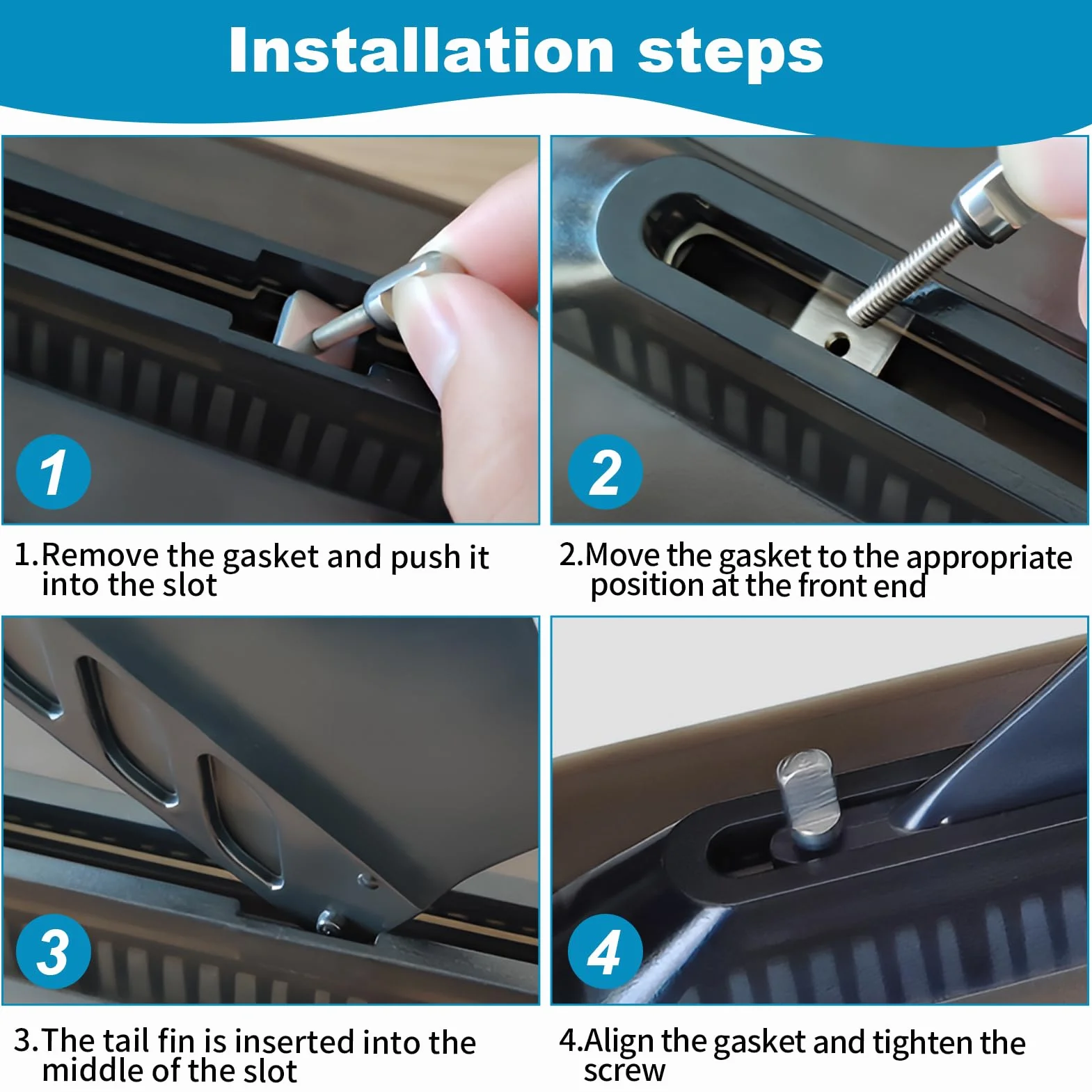 Installation steps

1

2

1.Remove the gasket and push it into the slot

2.Move the gasket to the appropriate position at the front end

3

4

3.The tail fin is inserted into the middle of the slot

4.Align the gasket and tighten the screw