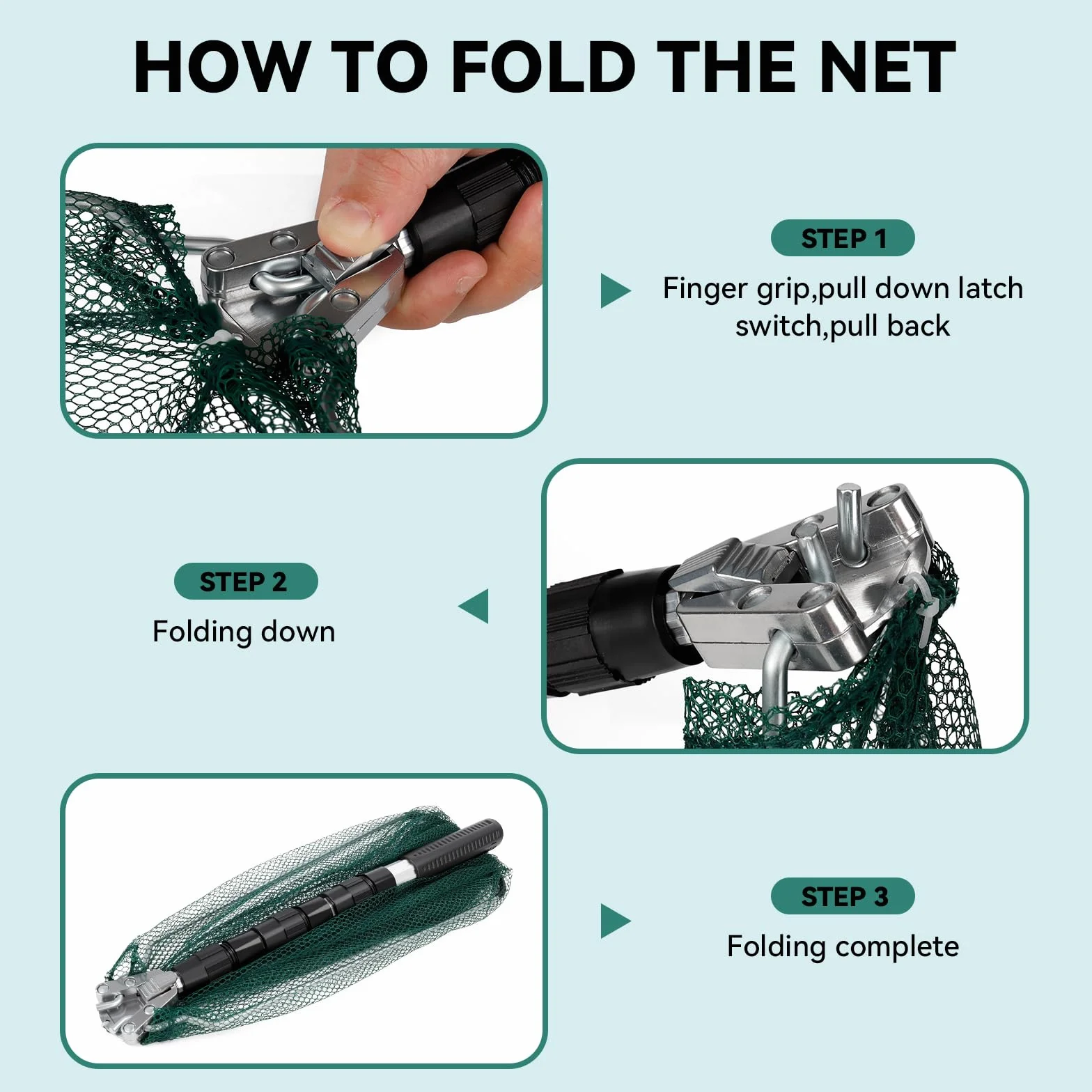 HOW TO FOLD THE NET

STEP 1

Finger grip,pull down latch switch,pull back

STEP 2

Folding down

STEP 3

Folding complete