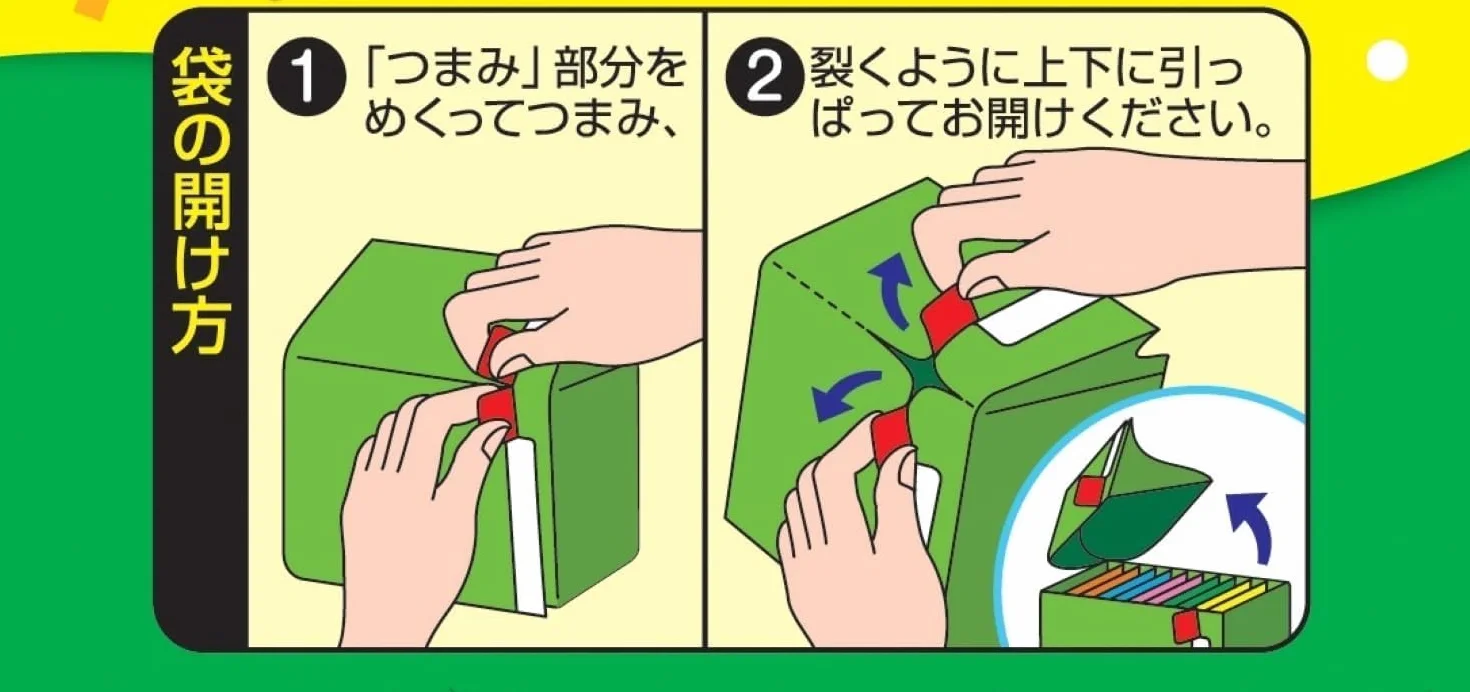 袋の開け方

1 「つまみ」部分をめくってつまみ、

2 裂くように上下に引っぱってお開けください。