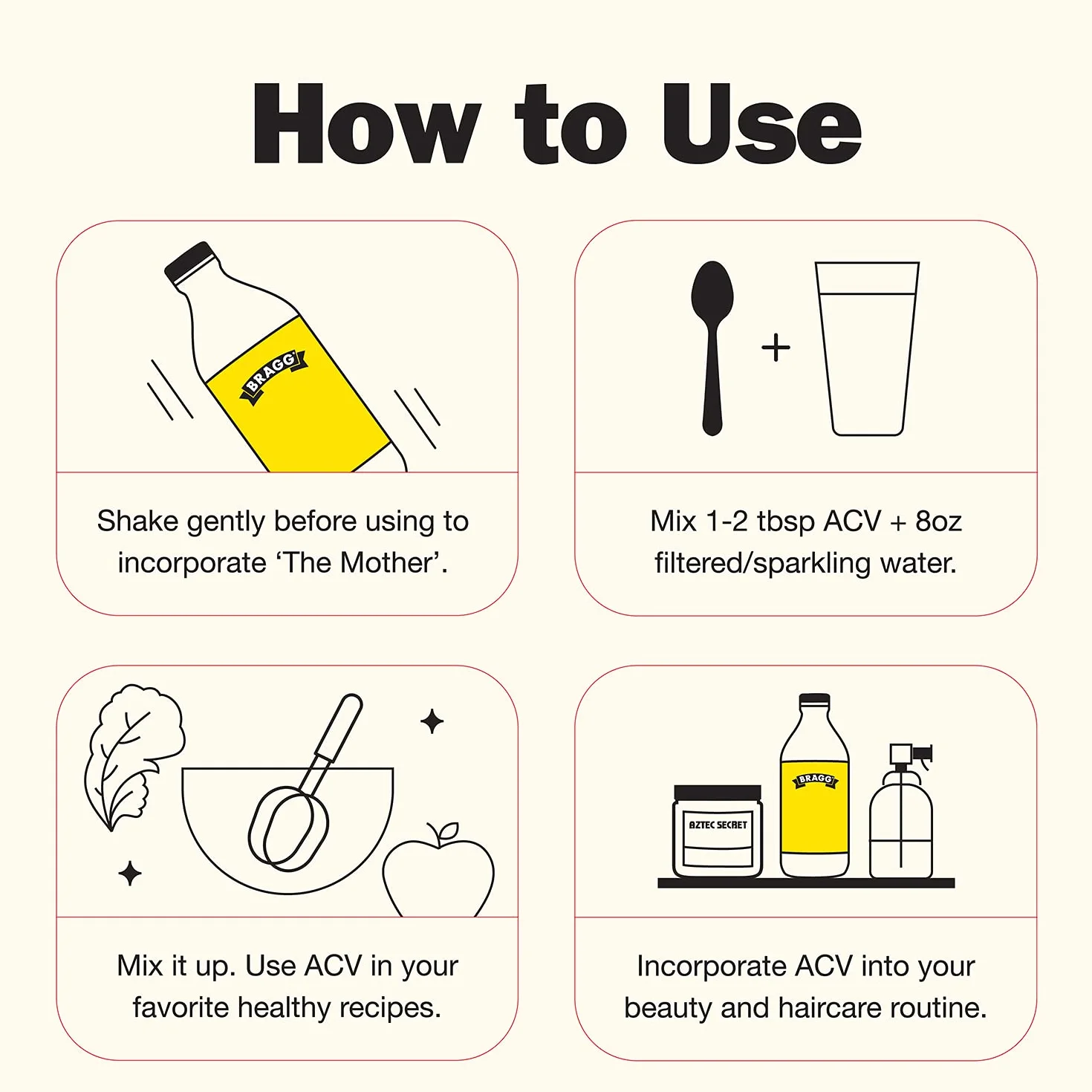 How to Use

BRAGG

Shake gently before using to incorporate ‘The Mother’.

+

Mix 1-2 tbsp ACV + 8oz filtered/sparkling water.

Mix it up. Use ACV in your favorite healthy recipes.

AZTEC SECRET

BRAGG

Incorporate ACV into your beauty and haircare routine.