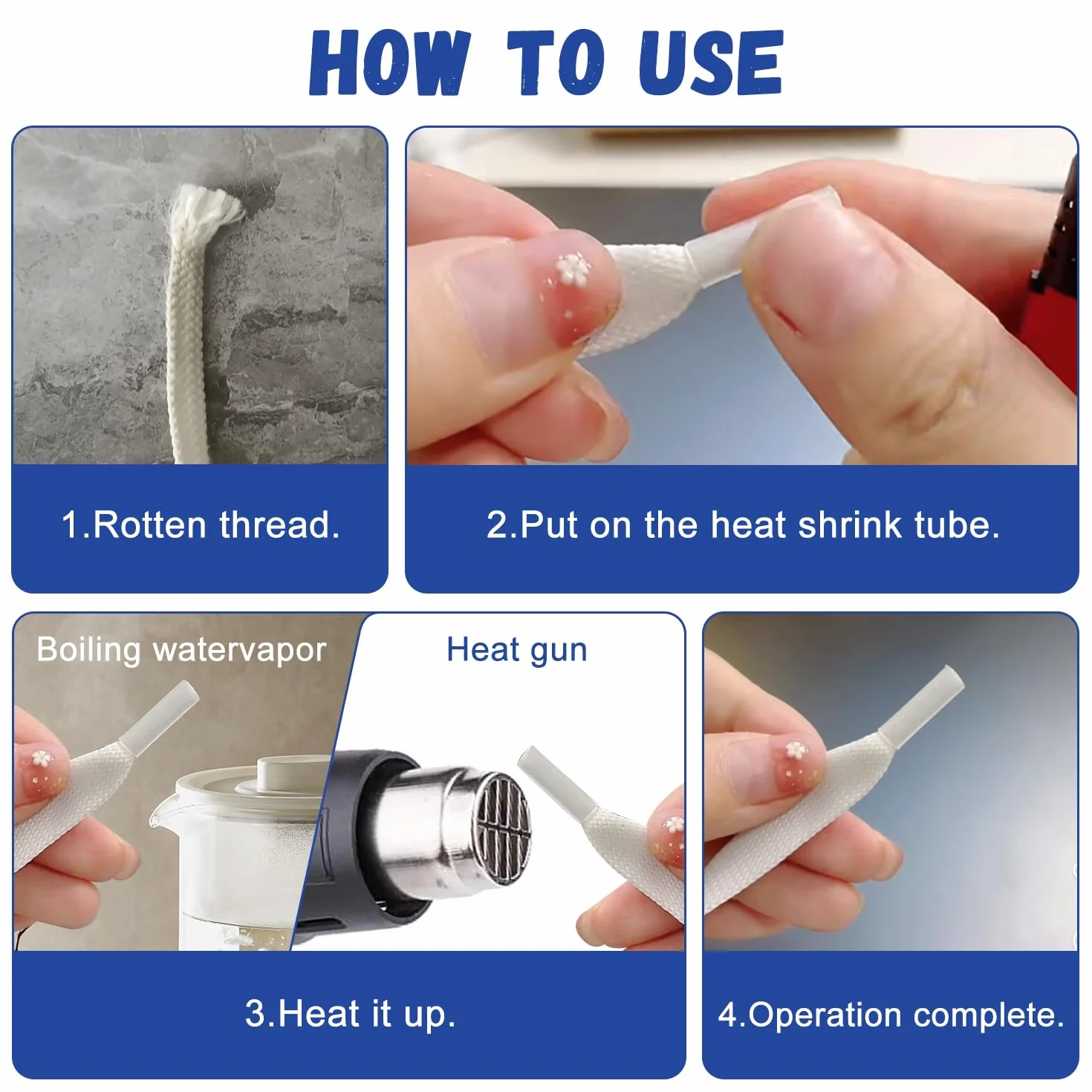 HOW TO USE

1.Rotten thread.

2.Put on the heat shrink tube.

Boiling watervapor

Heat gun

3.Heat it up.

4.Operation complete.