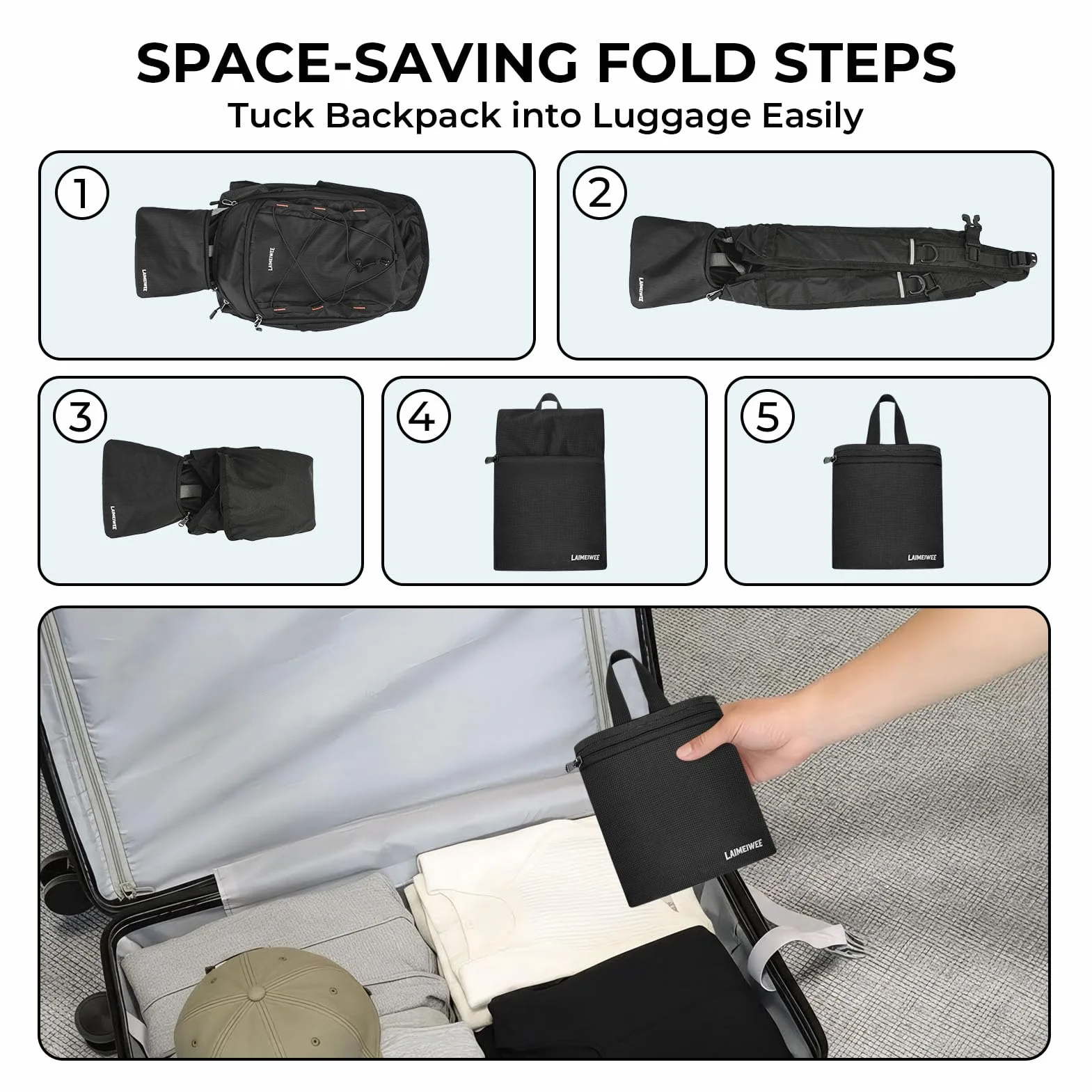 SPACE-SAVING FOLD STEPS
Tuck Backpack into Luggage Easily

1
LAIMEIWEE
LAIMEIWEE

2
LAIMEIWEE

3
LAIMEIWEE

4
LAIMEIWEE

5
LAIMEIWEE

LAIMEIWEE