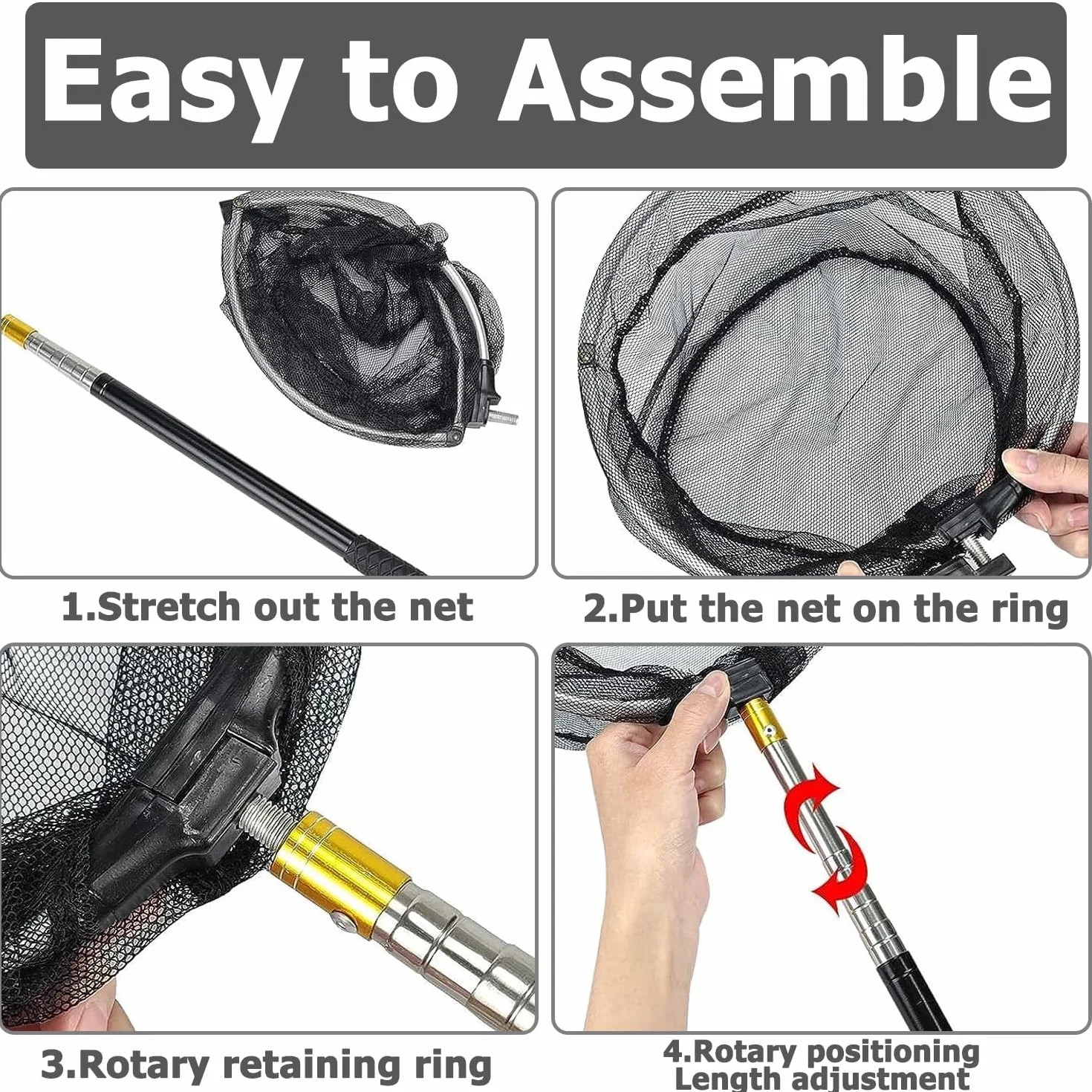 Easy to Assemble

1.Stretch out the net

2.Put the net on the ring

3.Rotary retaining ring

4.Rotary positioning
Length adjustment