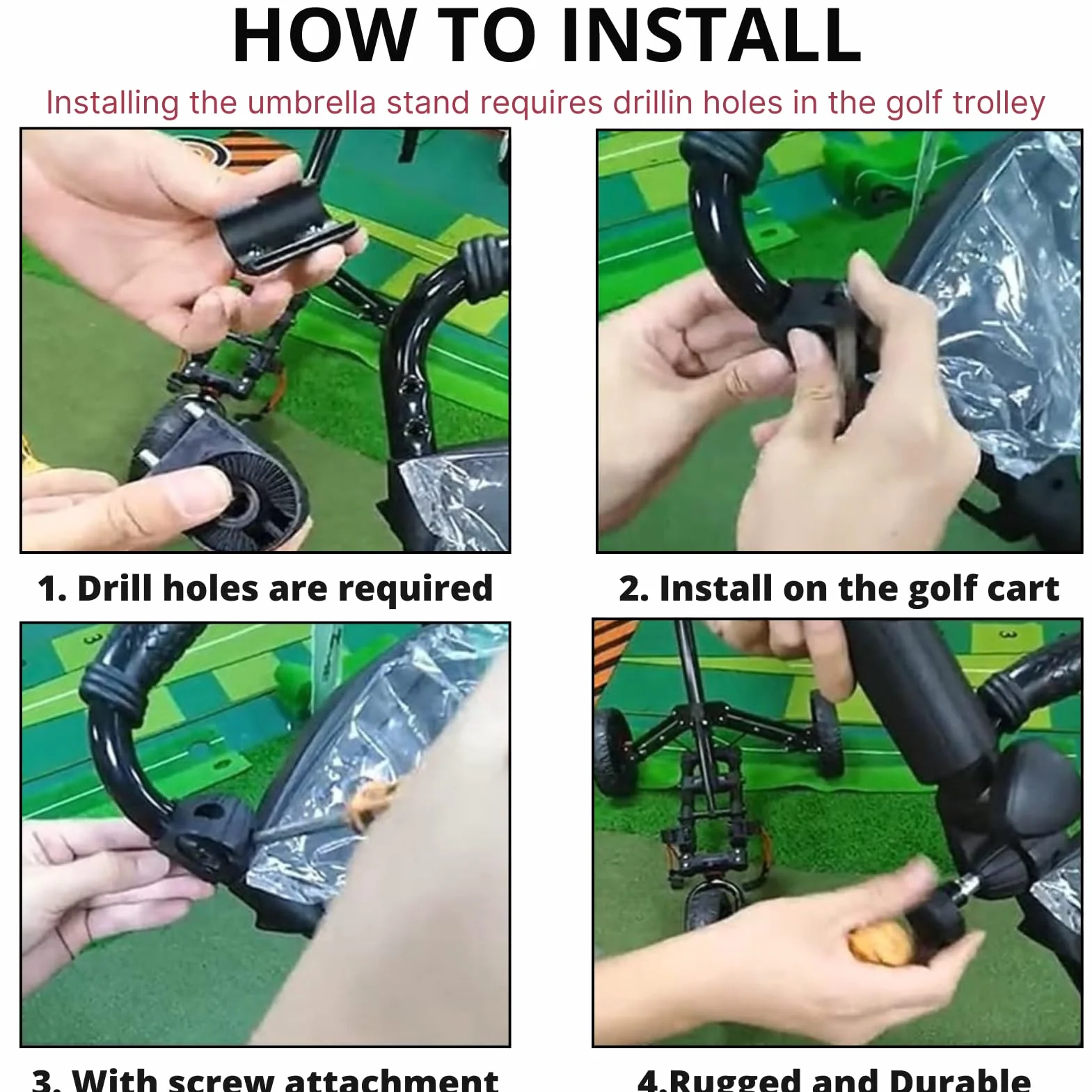 HOW TO INSTALL

Installing the umbrella stand requires drillin holes in the golf trolley

1. Drill holes are required

2. Install on the golf cart

3. With screw attachment

4.Rugged and Durable