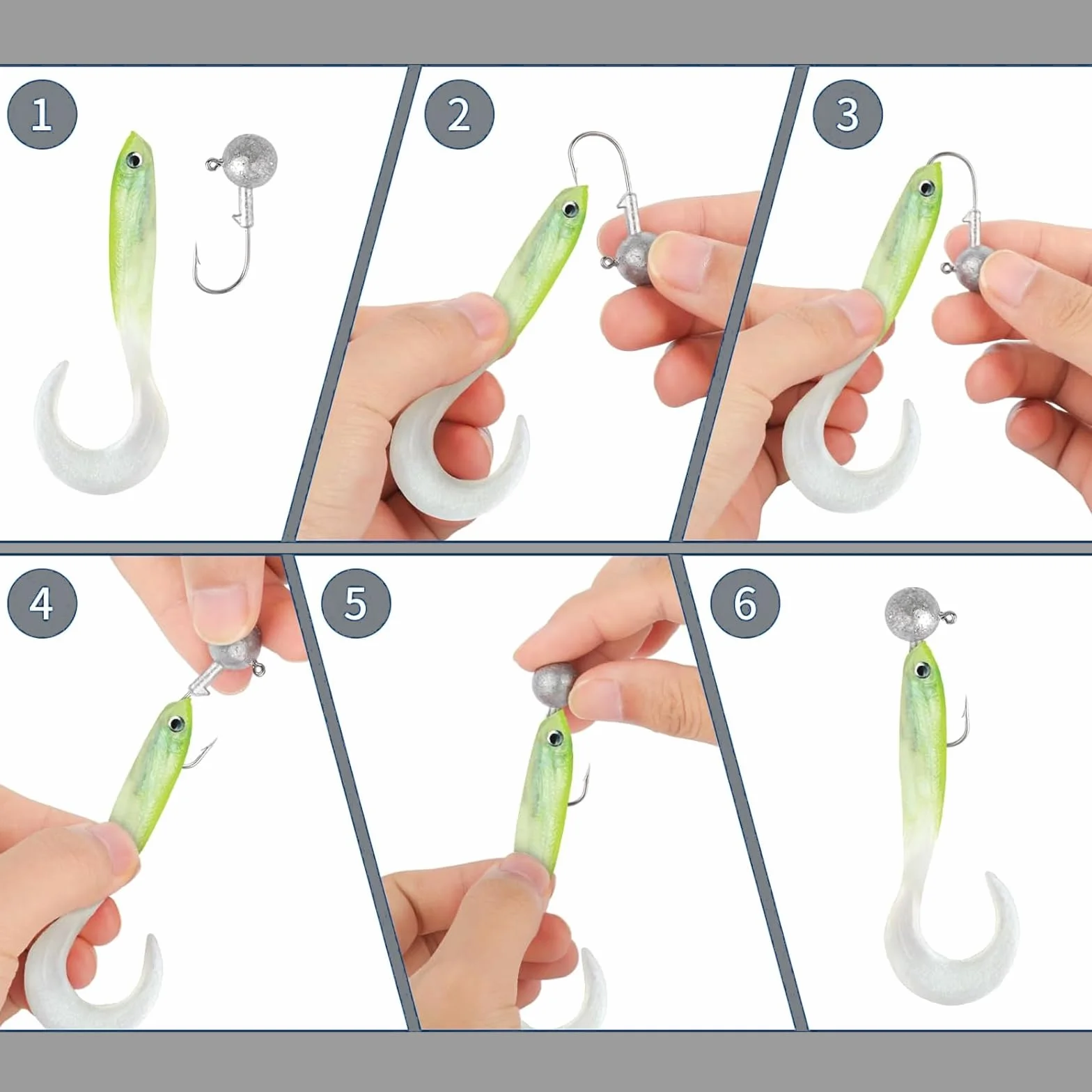 1

2

3

4

5

6