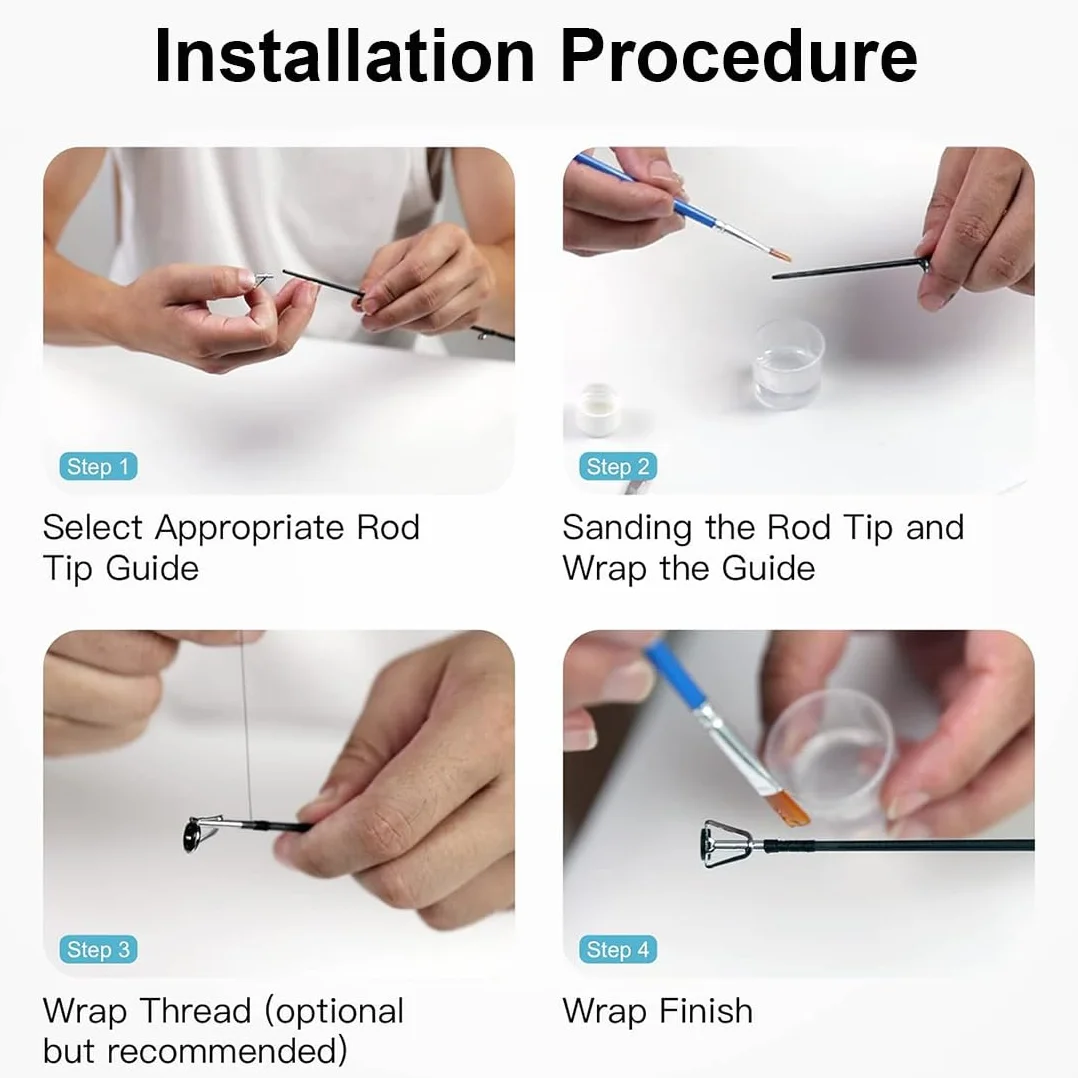 Installation Procedure

Step 1

Select Appropriate Rod Tip Guide

Step 2

Sanding the Rod Tip and Wrap the Guide

Step 3

Wrap Thread (optional but recommended)

Step 4

Wrap Finish