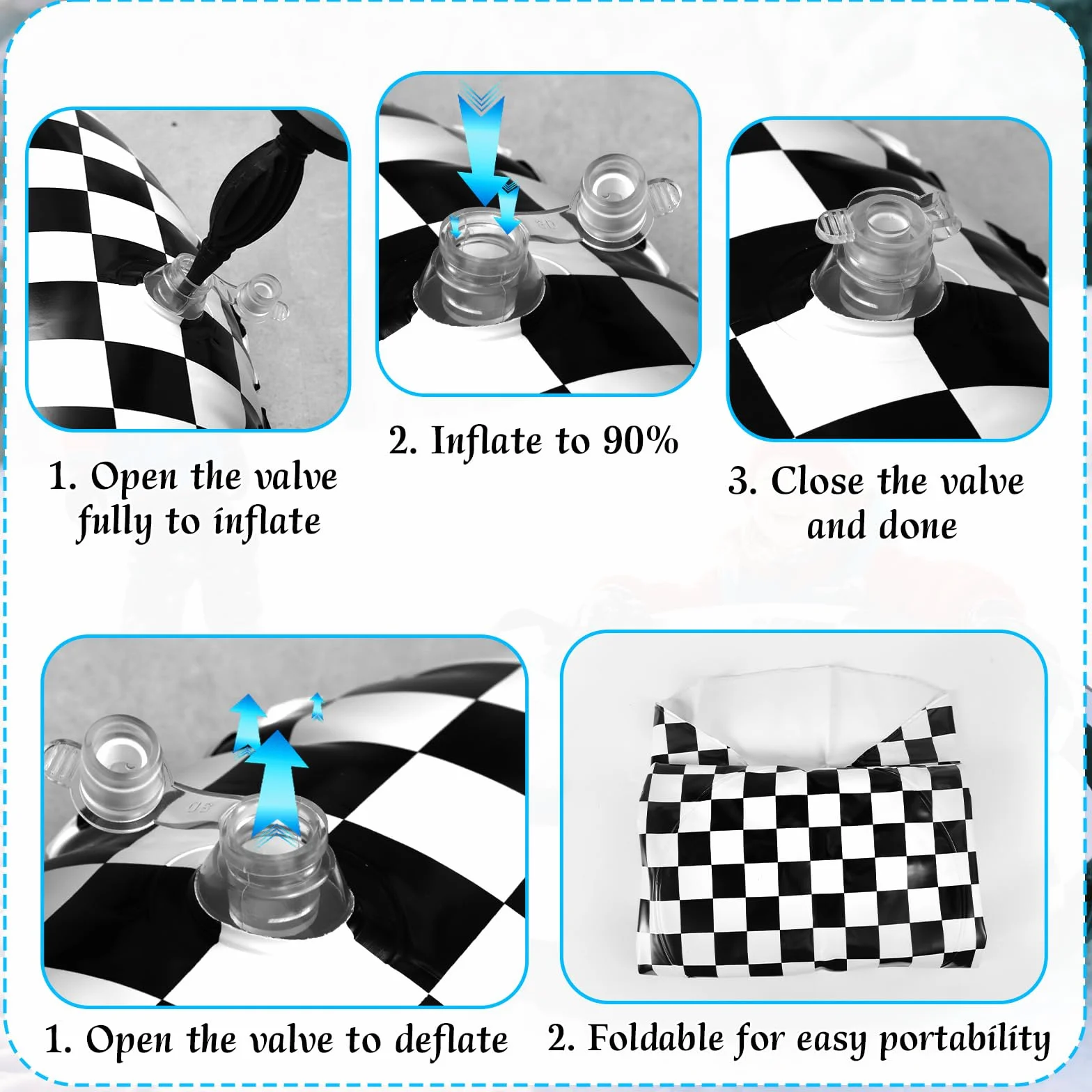 1. Open the valve fully to inflate

2. Inflate to 90%

3. Close the valve and done

1. Open the valve to deflate

2. Foldable for easy portability