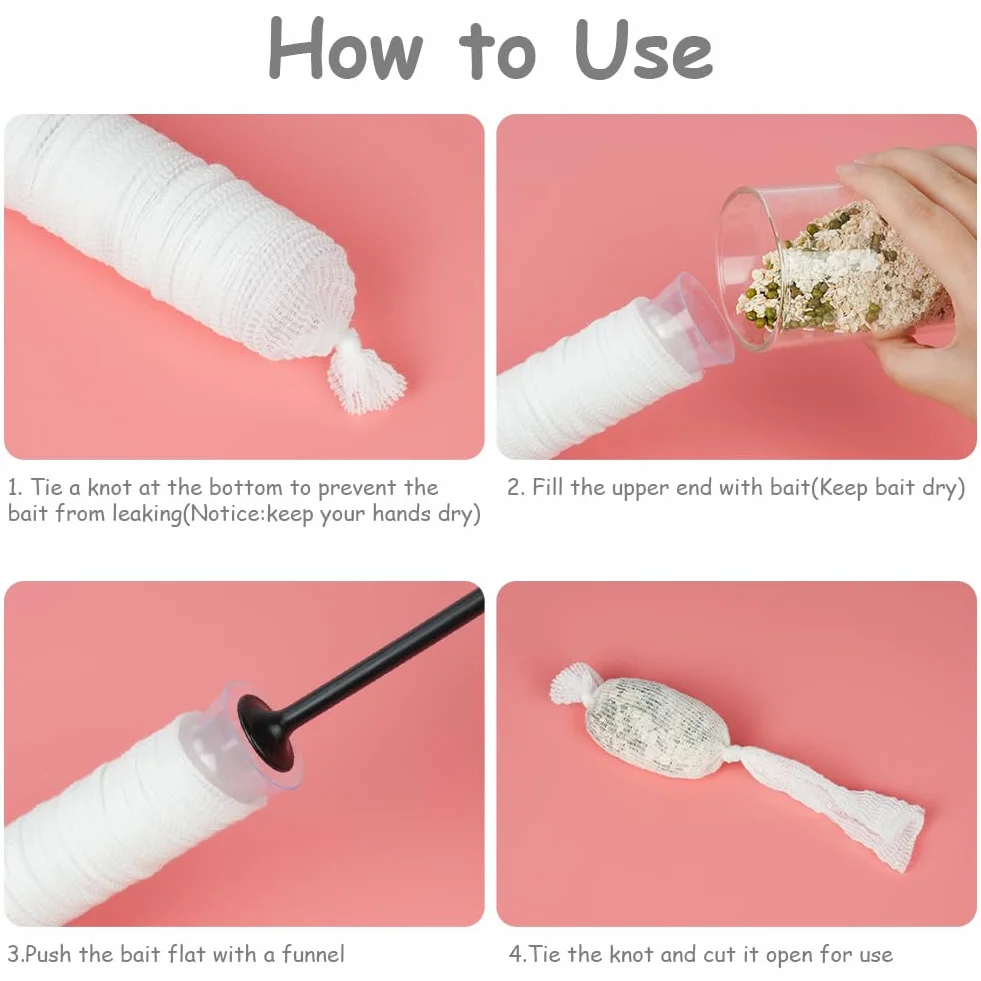 How to Use

1. Tie a knot at the bottom to prevent the bait from leaking(Notice:keep your hands dry)

2. Fill the upper end with bait(Keep bait dry)

3.Push the bait flat with a funnel

4.Tie the knot and cut it open for use