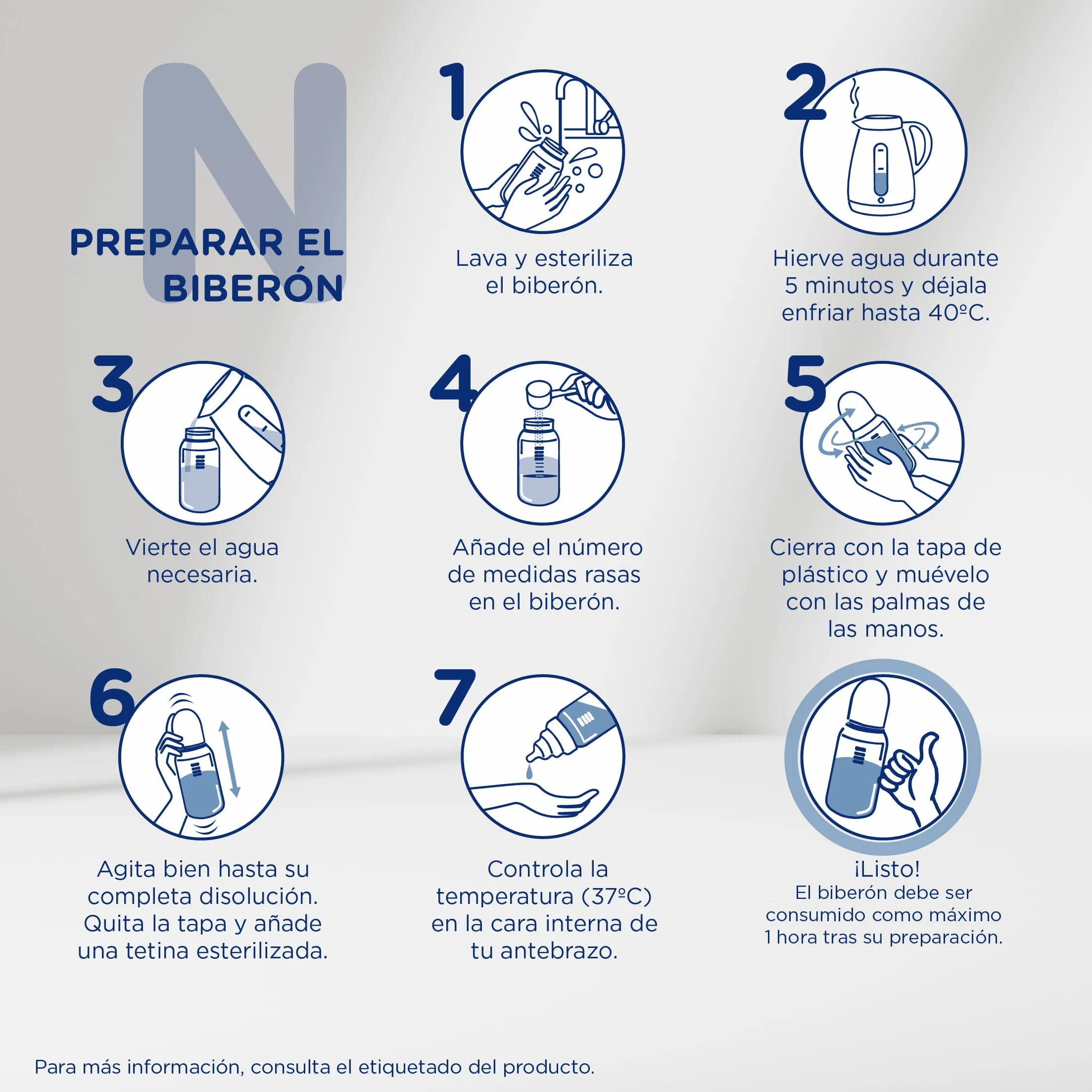 N

PREPARAR EL BIBERÓN

1
Lava y esteriliza el biberón.

2
Hierve agua durante 5 minutos y déjala enfriar hasta 40ºC.

3
Vierte el agua necesaria.

4
Añade el número de medidas rasas en el biberón.

5
Cierra con la tapa de plástico y muévelo con las palmas de las manos.

6
Agita bien hasta su completa disolución. Quita la tapa y añade una tetina esterilizada.

7
Controla la temperatura (37ºC) en la cara interna de tu antebrazo.

¡Listo!
El biberón debe ser consumido como máximo 1 hora tras su preparación.

Para más información, consulta el etiquetado del producto.