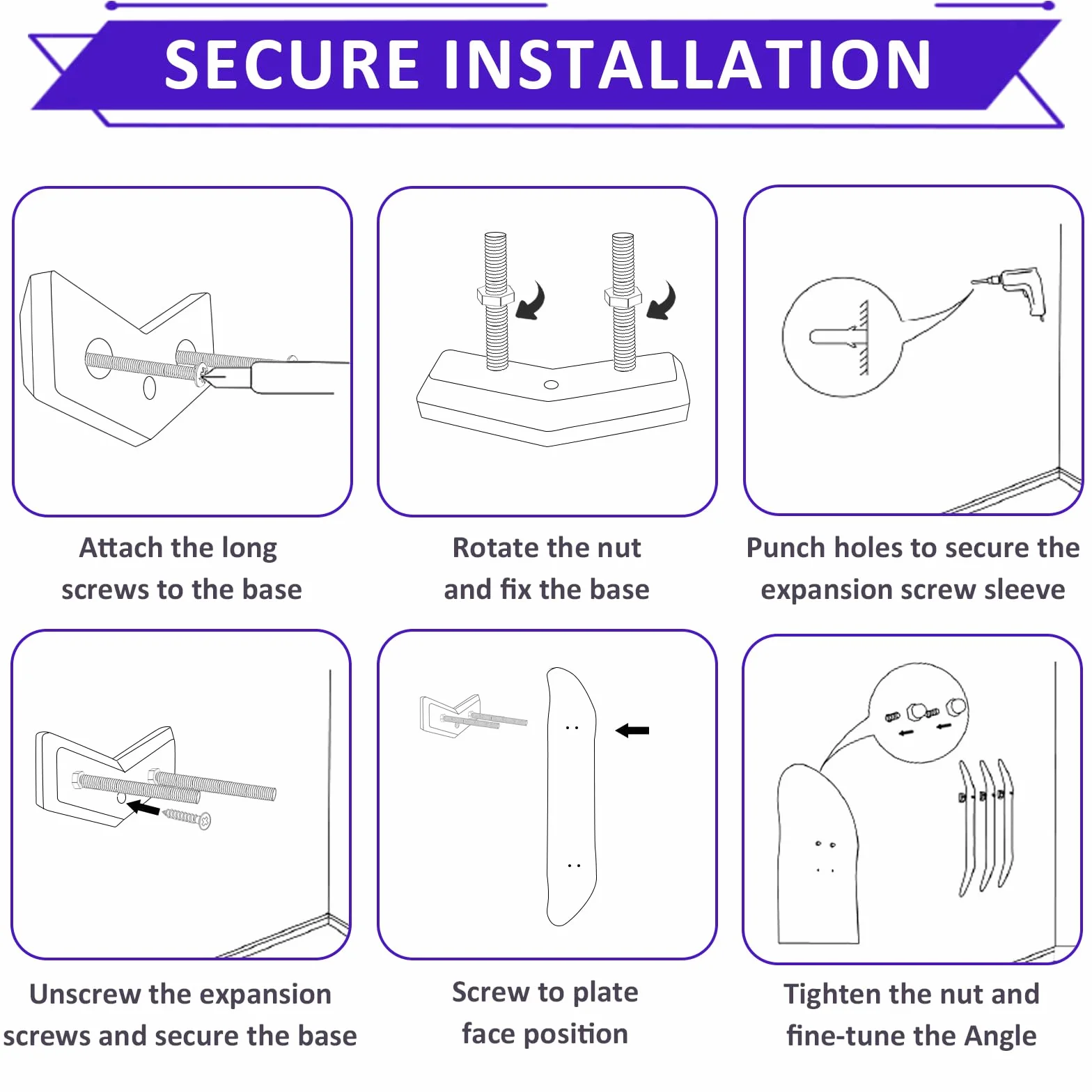 SECURE INSTALLATION

Attach the long screws to the base

Rotate the nut and fix the base

Punch holes to secure the expansion screw sleeve

Unscrew the expansion screws and secure the base

Screw to plate face position

Tighten the nut and fine-tune the Angle